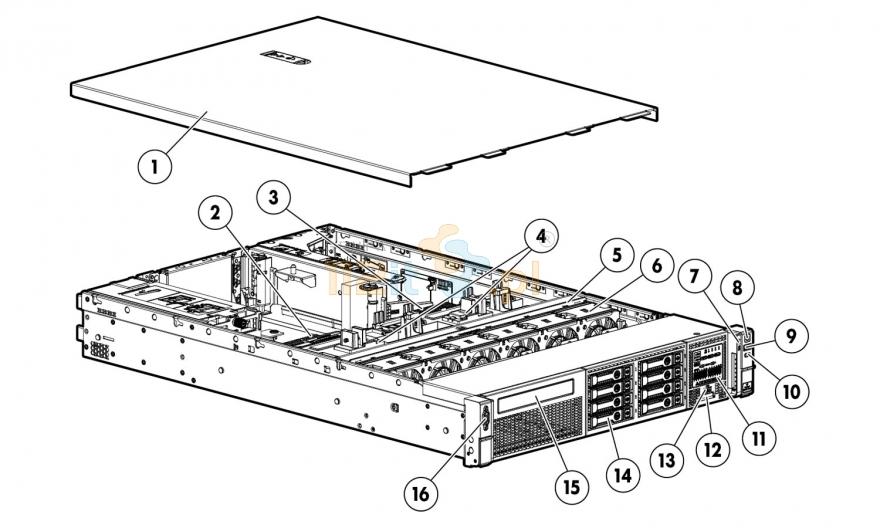 1
2
3
4
5
6
7
8
9
10
11
12
13
14
15
16